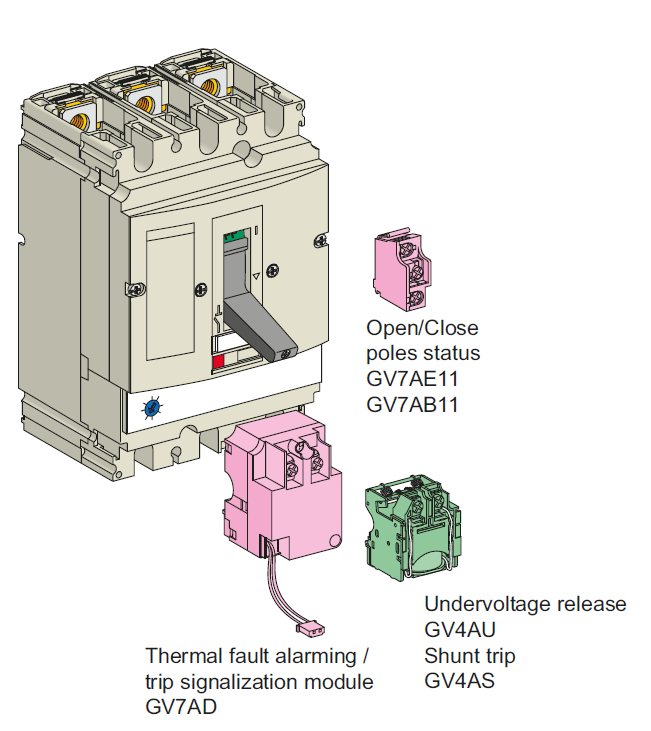 Open/Close
poles status
GV7AE11
GV7AB11

Undervoltage release
GV4AU
Shunt trip
GV4AS

Thermal fault alarming /
trip signalization module
GV7AD